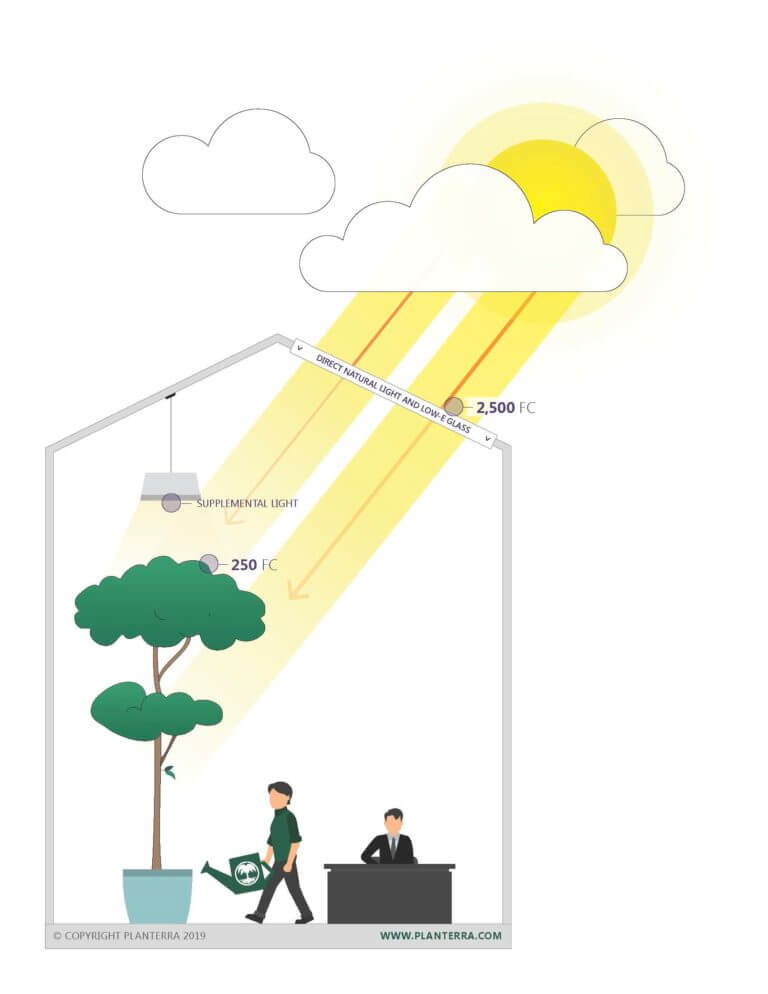 DIRECT NATURAL LIGHT AND LOW-E GLASS

2,500 FC

SUPPLEMENTAL LIGHT

250 FC

© COPYRIGHT PLANTERRA 2019

WWW.PLANTERRA.COM